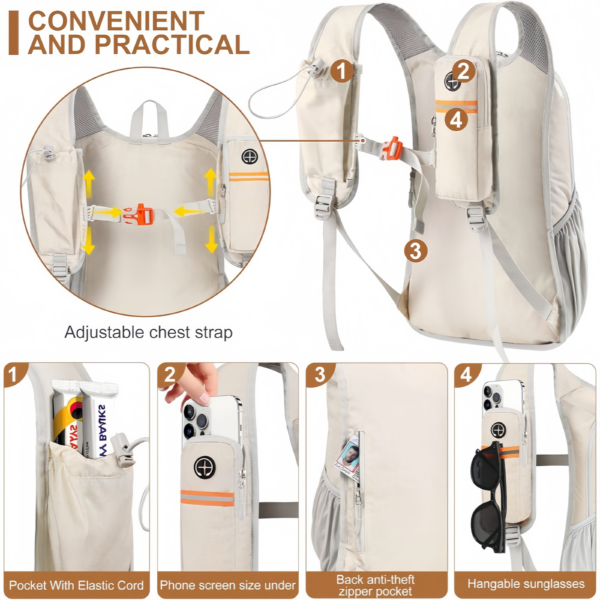 CONVENIENT AND PRACTICAL

1

2

4

3

Adjustable chest strap

1

2

3

4

Pocket With Elastic Cord

Phone screen size under

Back anti-theft zipper pocket

Hangable sunglasses